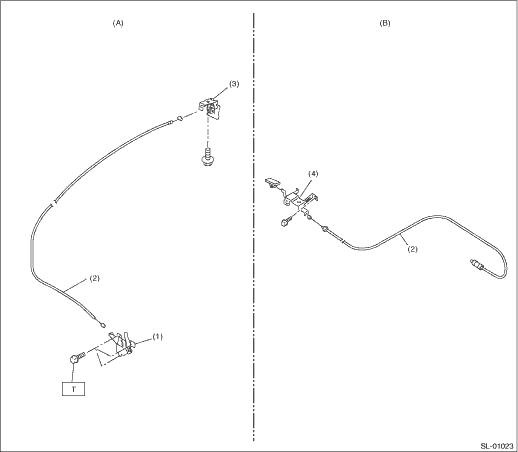 (A)

(3)

(2)

(1)

T

(B)

(4)

(2)

SL-01023