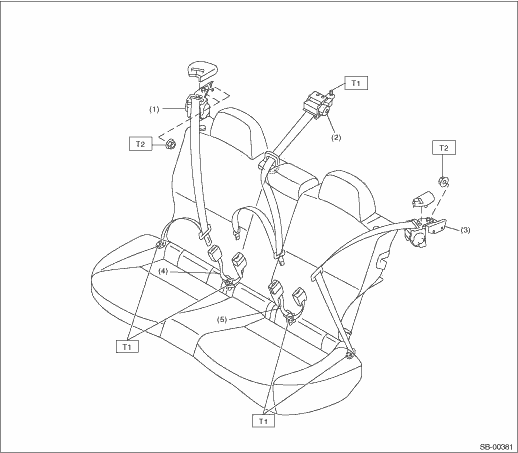 T1
(1)
(2)
T2
T2
(3)
(4)
(5)
T1
T1
SB-00381