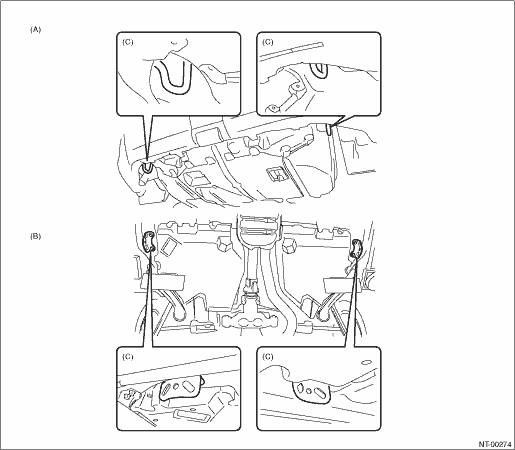 (A)

(C)

(C)

(B)

(C)

(C)

NT-00274