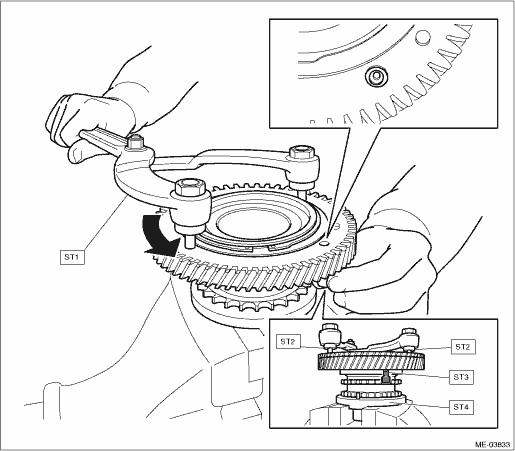 ST1

ST2

ST2

ST3

ST4

ME-03833