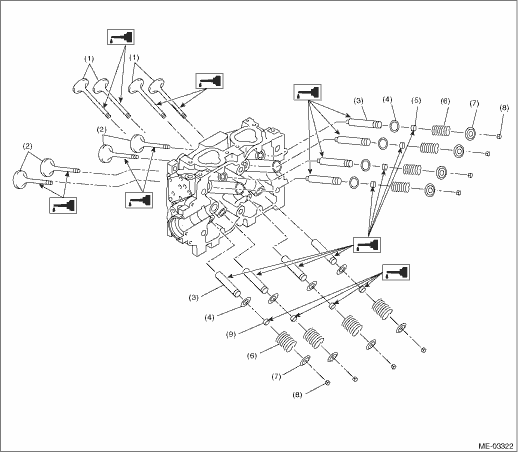 (1)
(1)
(2)
(2)
(3)
(4)
(5)
(6)
(7)
(8)
(3)
(4)
(9)
(6)
(7)
(8)
ME-03322