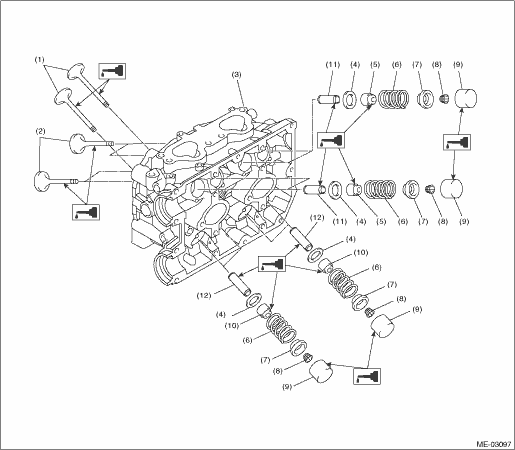 (1)
(2)
(3)
(11) (4) (5) (6) (7) (8) (9)
(11) (4) (5) (6) (7) (8) (9)
(12)
(4)
(10)
(6)
(7)
(8)
(9)
(12)
(4)
(10)
(6)
(7)
(8)
(9)
ME-03097