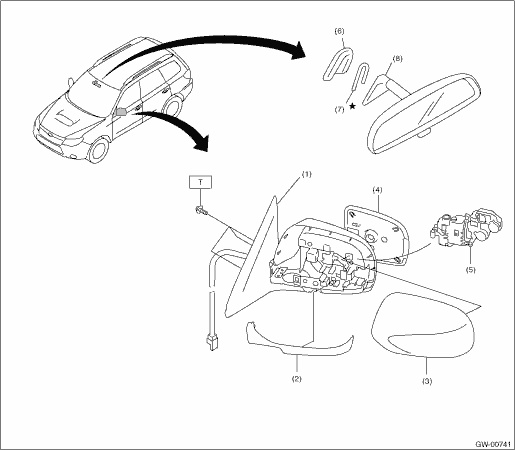 (6)
(8)
(7) ★
T
(1)
(4)
(5)
(2)
(3)
GW-00741