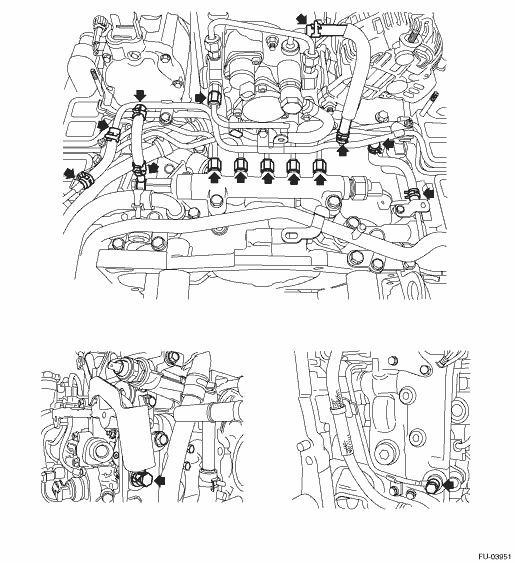 FU-03951