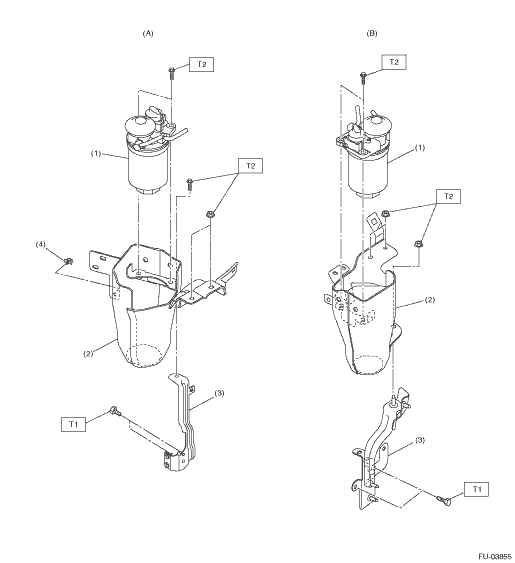 (A)

T2

(1)

T2

(4)

(2)

(3)

T1

(B)

T2

(1)

T2

(2)

(3)

T1

FU-03855