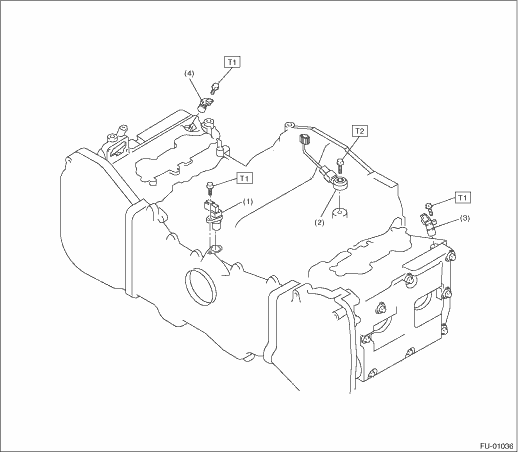 T1
(4)
T2
T1
(1)
(2)
T1
(3)
FU-01036