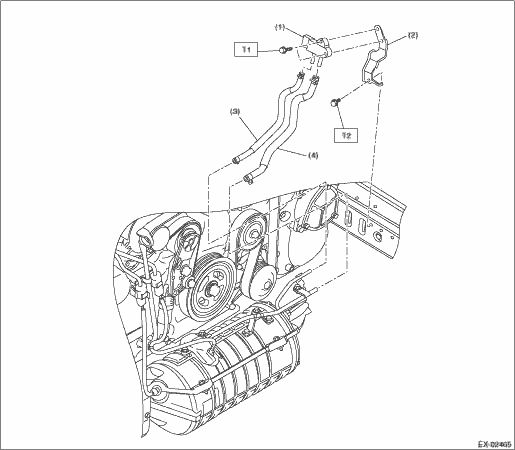 (1)
(2)
T1
(3)
T2
(4)
EX-02465