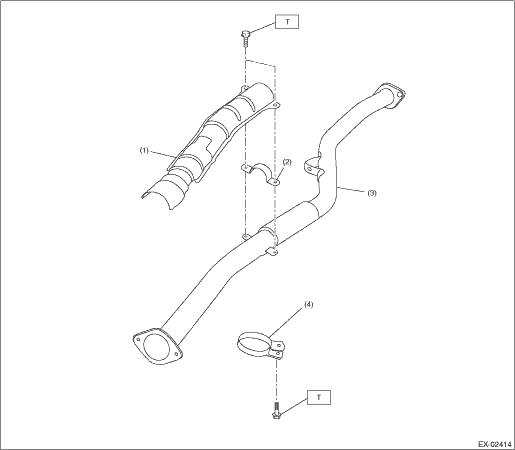 T

(1)

(2)

(3)

(4)

T

EX-02414