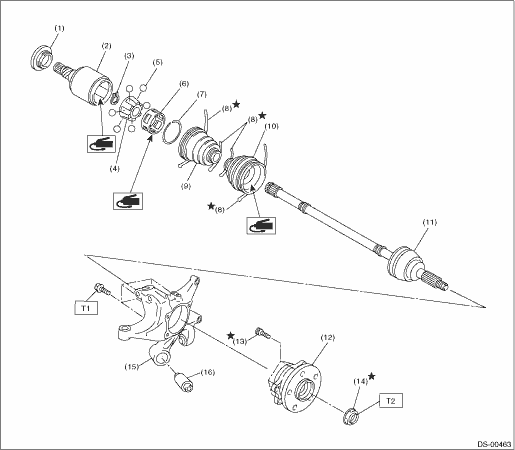 (1)
(2)
(3)
(5)
(6)
(7)
(8)★
(8)★
(10)
(4)
(9)
★(8)
(11)
T1
★(13)
(12)
(15)
(16)
(14)★
T2
DS-00463