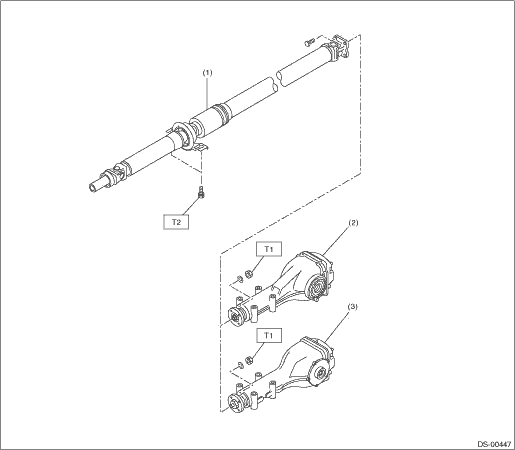 (1)

T2

(2)

T1

(3)

T1

DS-00447