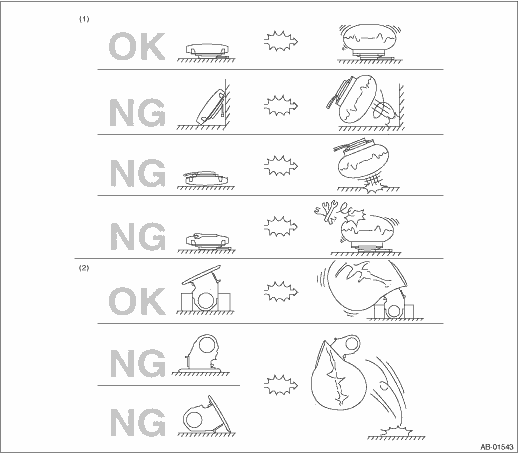 (1)

OK

NG

NG

NG

(2)

OK

NG

NG

AB-01543