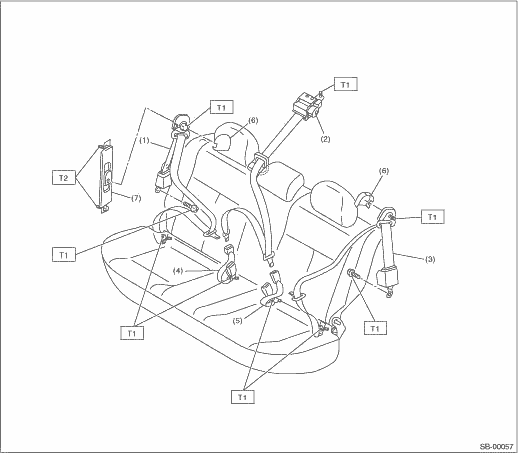 T1
T1
(6)
(2)
(1)
T2
(7)
(6)
T1
T1
(3)
(4)
(5)
T1
T1
T1
SB-00057