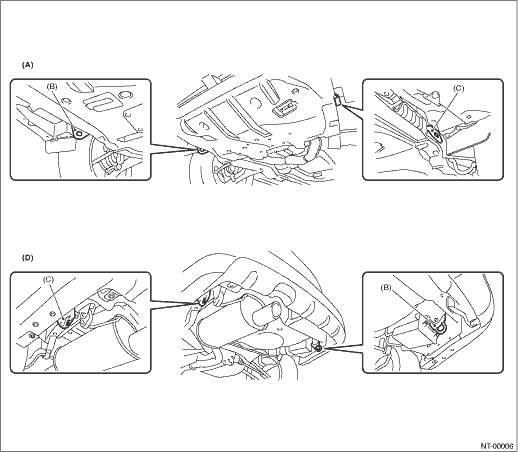 (A)

(B)

(C)

(D)

(C)

(B)

NT-00008