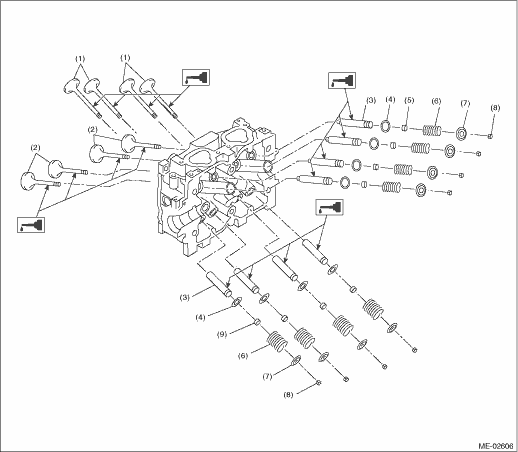 (1)
(1)
(2)
(2)
(3)
(4)
(5)
(6)
(7)
(8)
(3)
(4)
(9)
(6)
(7)
(8)
ME-02606