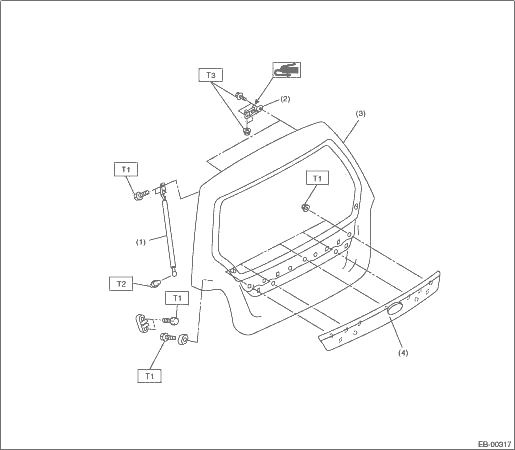 T3
(2)
(3)
T1
T1
(1)
T2
T1
T1
(4)
EB-00317