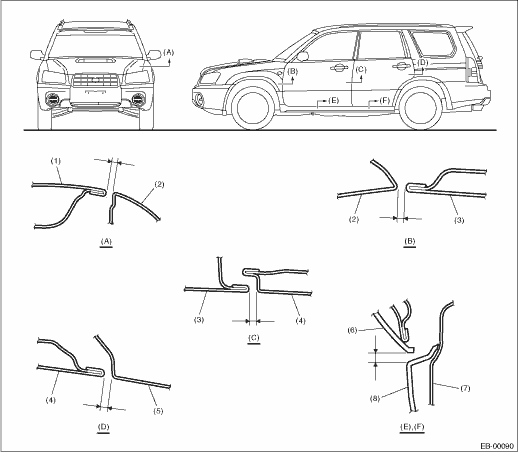 (A)
(B)
(C)
(D)
(E)
(F)
(1)
(2)
(A)
(2)
(3)
(B)
(3)
(4)
(C)
(4)
(5)
(D)
(6)
(8)
(7)
(E),(F)
EB-00090