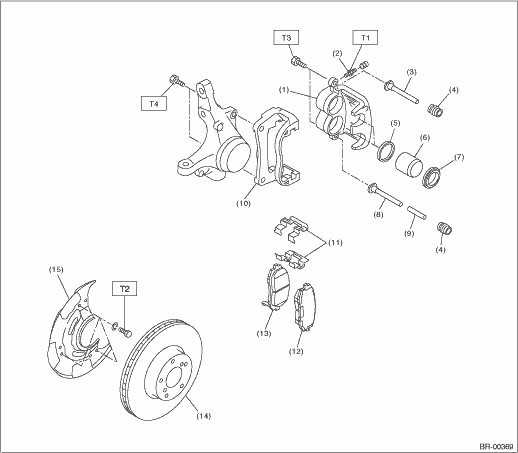 T3
T1
(2)
(3)
(1)
(4)
T4
(5)
(6)
(7)
(10)
(8)
(9)
(4)
(11)
(15)
T2
(13)
(12)
(14)
BR-00369